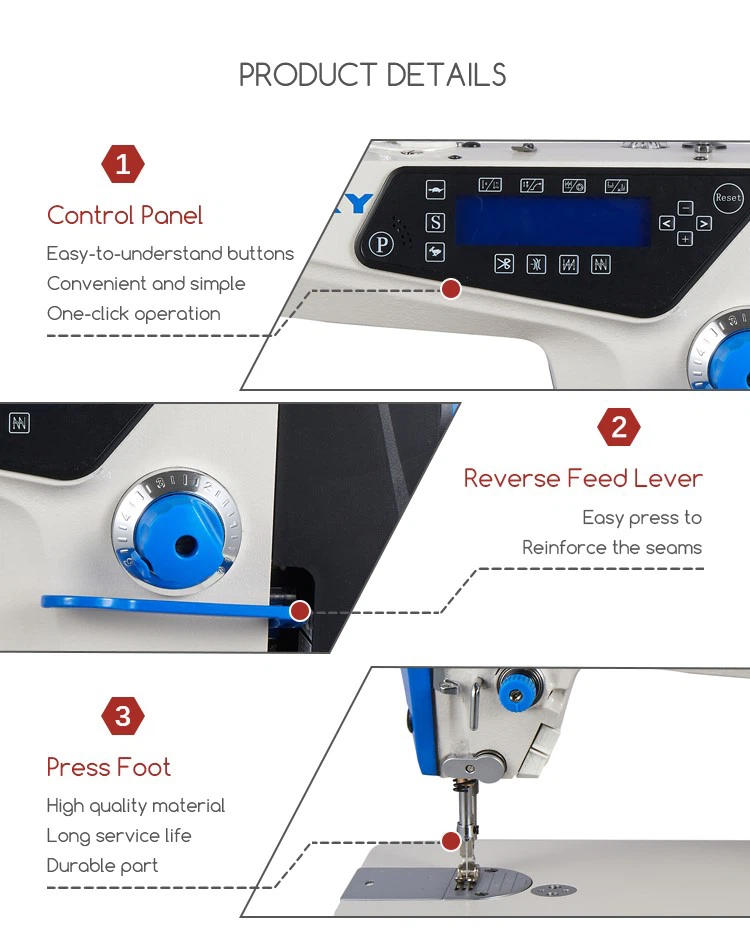 PRODUCT DETAILS

1

Control Panel

Easy-to-understand buttons
Convenient and simple
One-click operation

S

P

Reset

2

Reverse Feed Lever

Easy press to
Reinforce the seams

3

Press Foot

High quality material
Long service life
Durable part